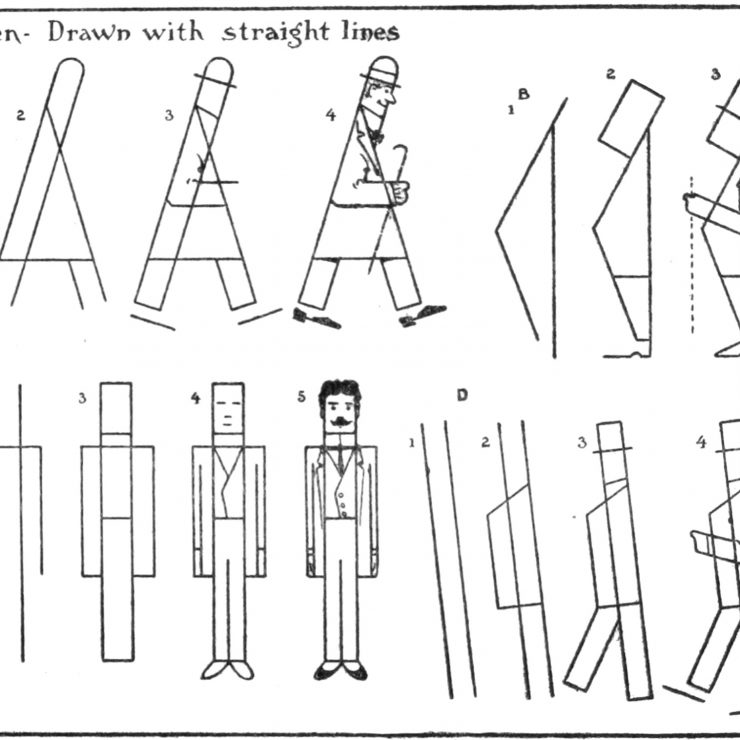 en- Drawn with straight lines

2

3

4

B

1

2

3

3

4

5

D

1

2

3

4